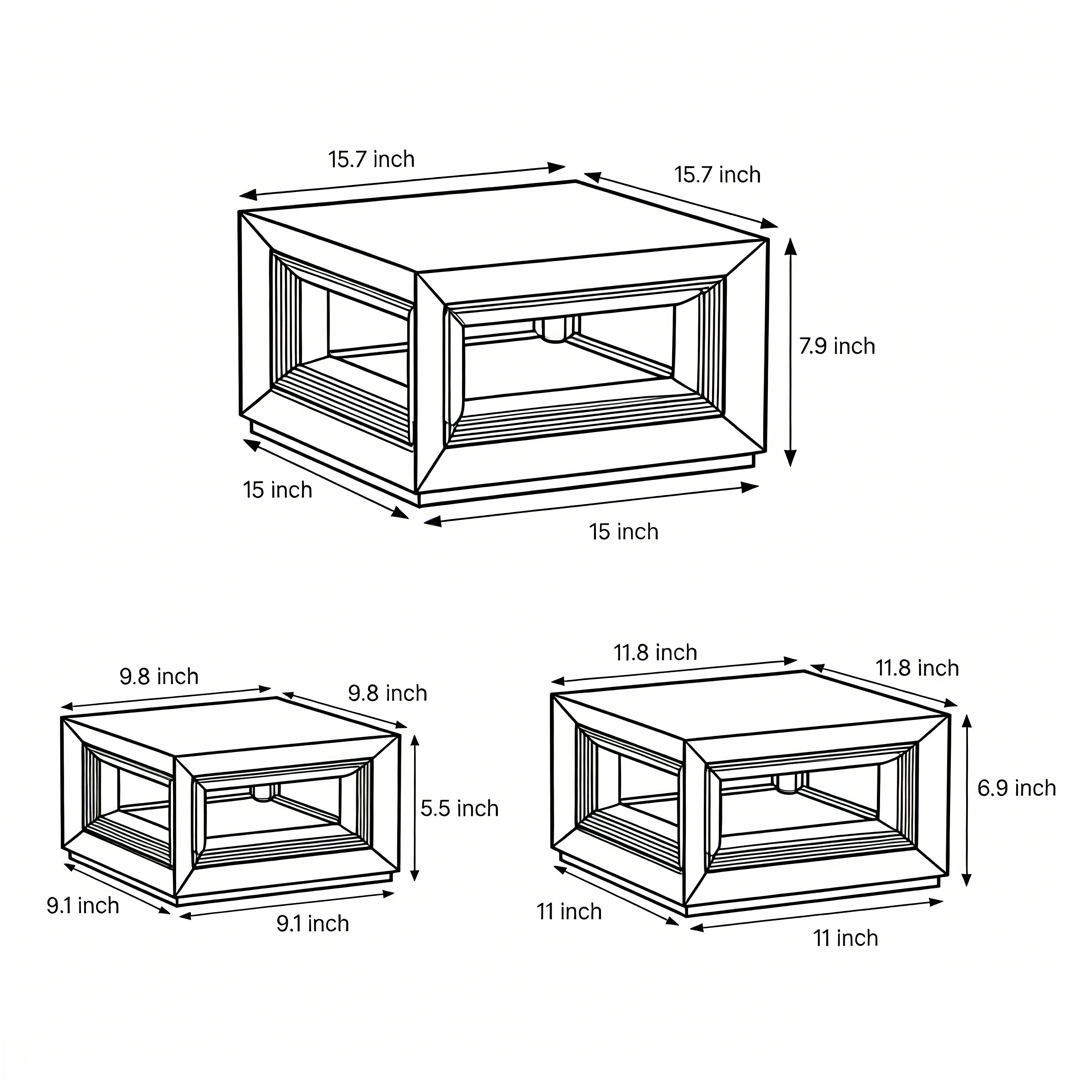 15.7 inch
15.7 inch
7.9 inch
15 inch
15 inch

9.8 inch
9.8 inch
5.5 inch
9.1 inch
9.1 inch

11.8 inch
11.8 inch
6.9 inch
11 inch
11 inch