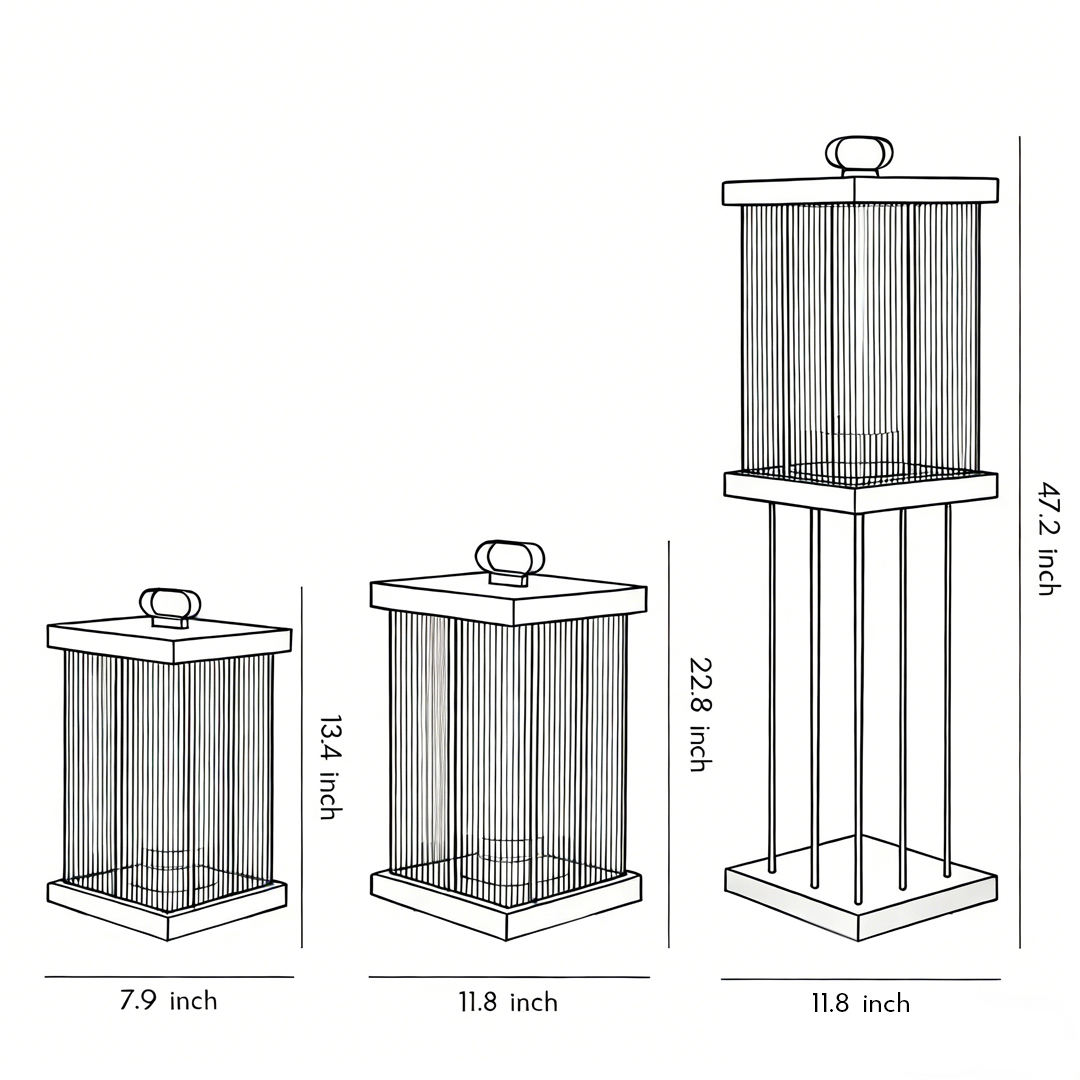 13.4 inch
7.9 inch
22.8 inch
11.8 inch
47.2 inch
11.8 inch