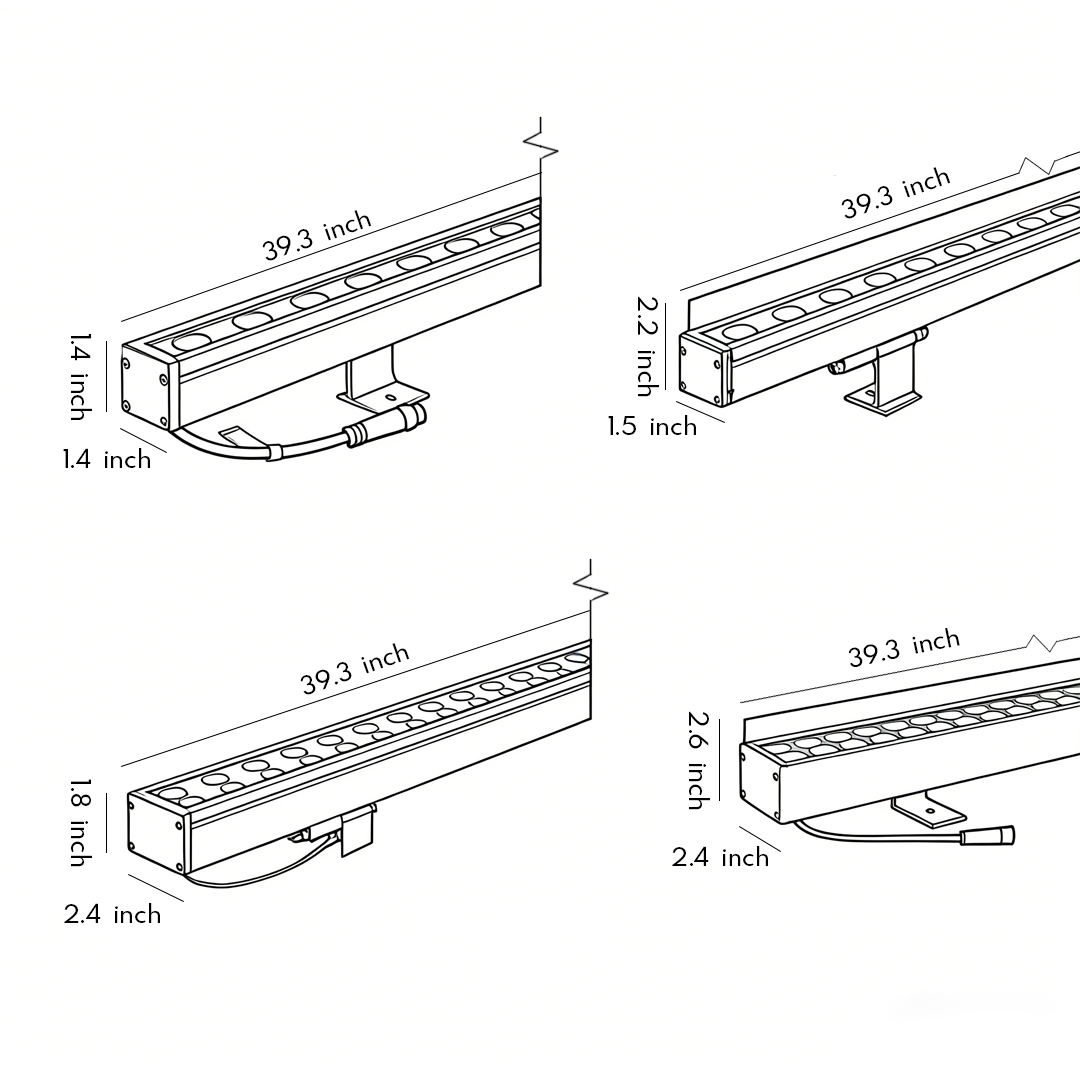 39.3 inch
1.4 inch
1.4 inch

39.3 inch
2.2 inch
1.5 inch

39.3 inch
1.8 inch
2.4 inch

39.3 inch
2.6 inch
2.4 inch