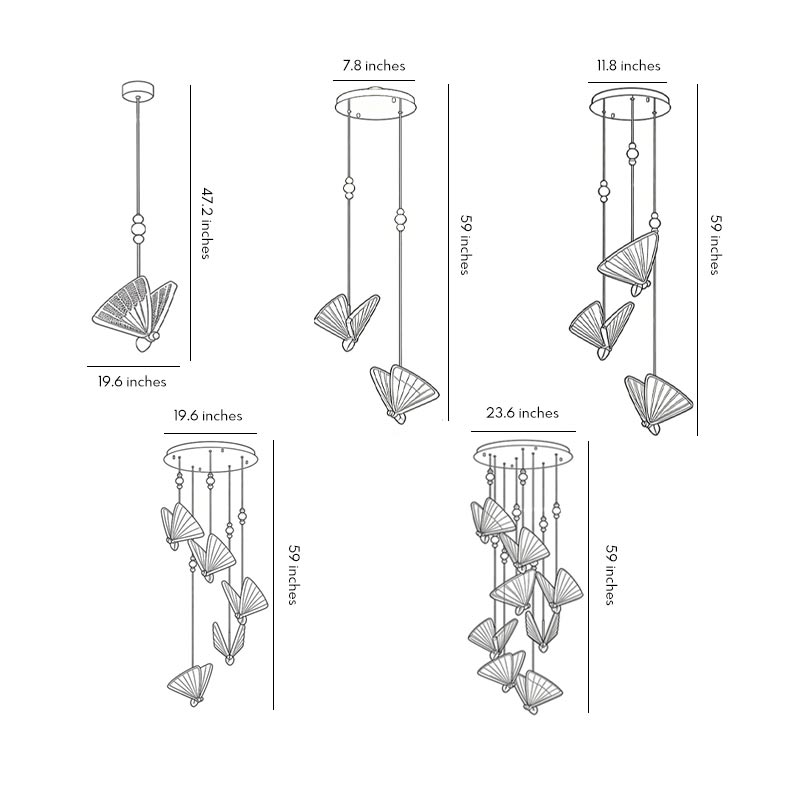 47.2 inches

19.6 inches

7.8 inches

59 inches

11.8 inches

59 inches

19.6 inches

59 inches

23.6 inches

59 inches